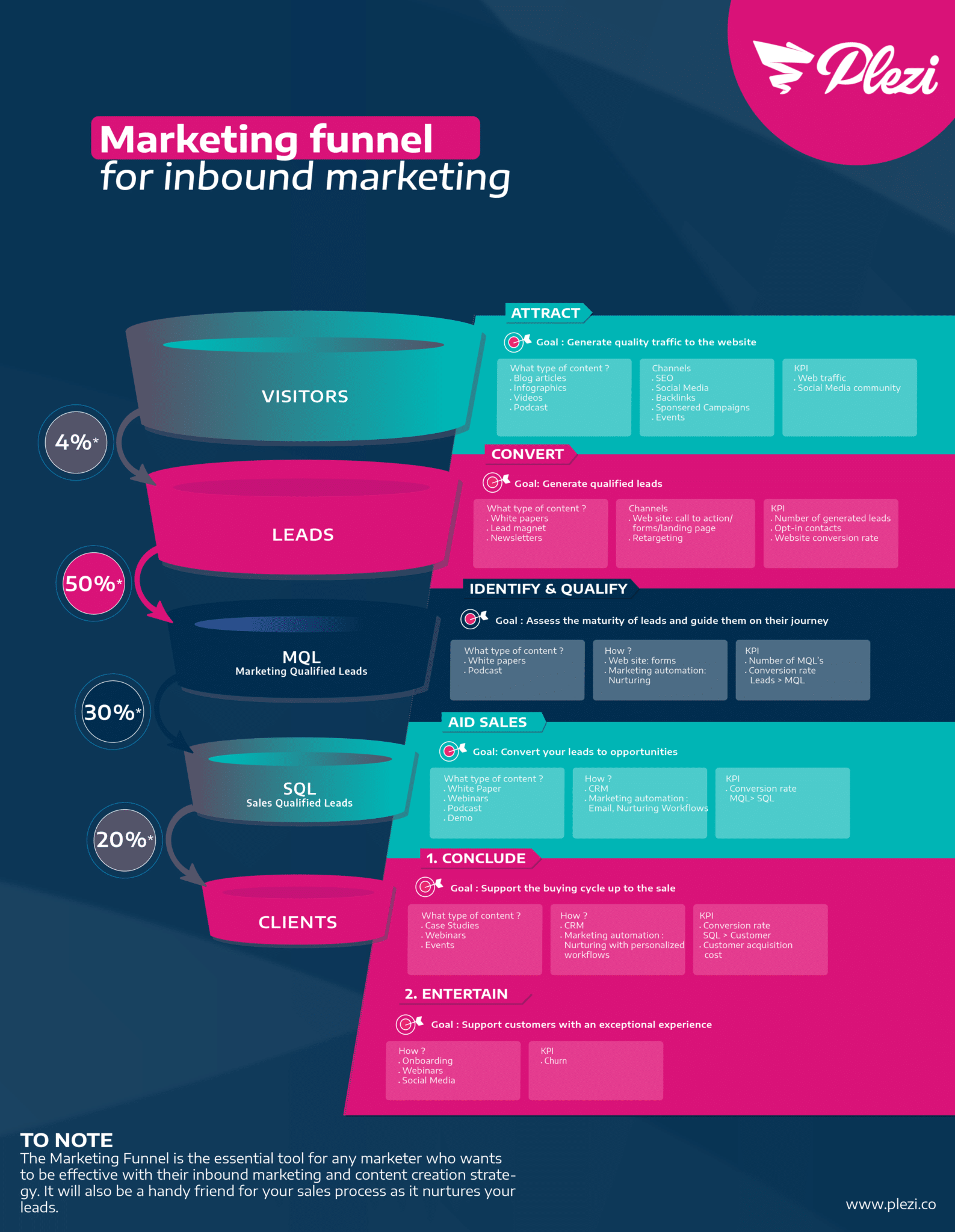 Plezi

Marketing funnel
for inbound marketing

VISITORS

4%*

LEADS

50%*

MQL
Marketing Qualified Leads

30%*

SQL
Sales Qualified Leads

20%*

CLIENTS

ATTRACT

Goal : Generate quality traffic to the website

What type of content ?
. Blog articles
. Infographics
. Videos
. Podcast

Channels
. SEO
. Social Media
. Backlinks
. Sponsered Campaigns
. Events

KPI
. Web traffic
. Social Media community

CONVERT

Goal: Generate qualified leads

What type of content ?
. White papers
. Lead magnet
. Newsletters

Channels
. Web site: call to action/ forms/landing page
. Retargeting

KPI
. Number of generated leads
. Opt-in contacts
. Website conversion rate

IDENTIFY & QUALIFY

Goal : Assess the maturity of leads and guide them on their journey

What type of content ?
. White papers
. Podcast

How ?
. Web site: forms
. Marketing automation: Nurturing

KPI
. Number of MQL's
. Conversion rate Leads > MQL

AID SALES

Goal: Convert your leads to opportunities

What type of content ?
. White Paper
. Webinars
. Podcast
. Demo

How ?
. CRM
. Marketing automation : Email, Nurturing Workflows

KPI
. Conversion rate MQL> SQL

1. CONCLUDE

Goal : Support the buying cycle up to the sale

What type of content ?
. Case Studies
. Webinars
. Events

How ?
. CRM
. Marketing automation : Nurturing with personalized workflows

KPI
. Conversion rate SQL > Customer
. Customer acquisition cost

2. ENTERTAIN

Goal : Support customers with an exceptional experience

How ?
. Onboarding
. Webinars
. Social Media

KPI
. Churn

TO NOTE
The Marketing Funnel is the essential tool for any marketer who wants to be effective with their inbound marketing and content creation strategy. It will also be a handy friend for your sales process as it nurtures your leads.

www.plezi.co