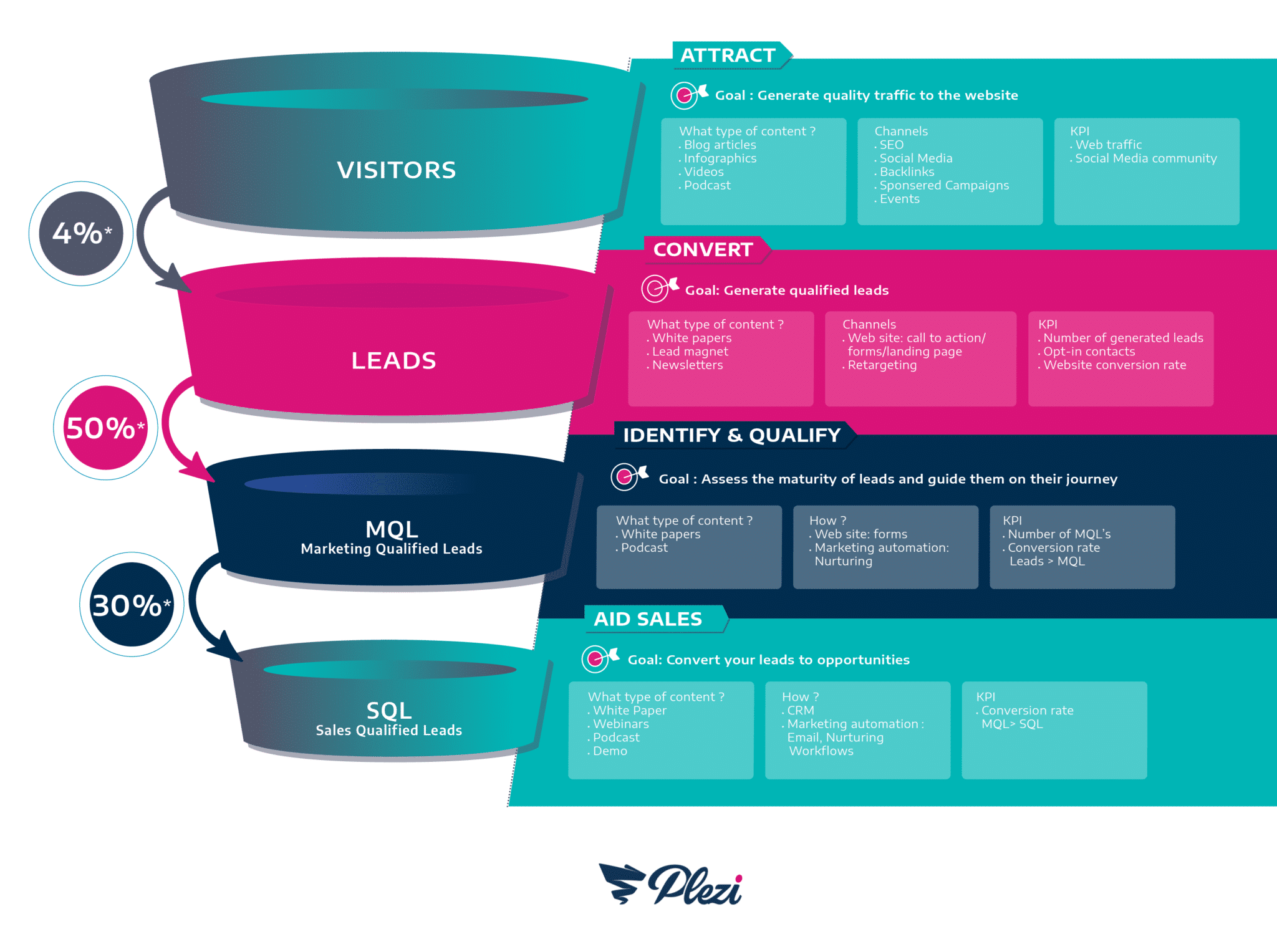 VISITORS

4%*

LEADS

50%*

MQL
Marketing Qualified Leads

30%*

SQL
Sales Qualified Leads

ATTRACT

Goal : Generate quality traffic to the website

What type of content ?
. Blog articles
. Infographics
. Videos
. Podcast

Channels
. SEO
. Social Media
. Backlinks
. Sponsered Campaigns
. Events

KPI
. Web traffic
. Social Media community

CONVERT

Goal: Generate qualified leads

What type of content ?
. White papers
. Lead magnet
. Newsletters

Channels
. Web site: call to action/ forms/landing page
. Retargeting

KPI
. Number of generated leads
. Opt-in contacts
. Website conversion rate

IDENTIFY & QUALIFY

Goal : Assess the maturity of leads and guide them on their journey

What type of content ?
. White papers
. Podcast

How ?
. Web site: forms
. Marketing automation: Nurturing

KPI
. Number of MQL's
. Conversion rate Leads > MQL

AID SALES

Goal: Convert your leads to opportunities

What type of content ?
. White Paper
. Webinars
. Podcast
. Demo

How ?
. CRM
. Marketing automation : Email, Nurturing Workflows

KPI
. Conversion rate MQL> SQL

Plezi